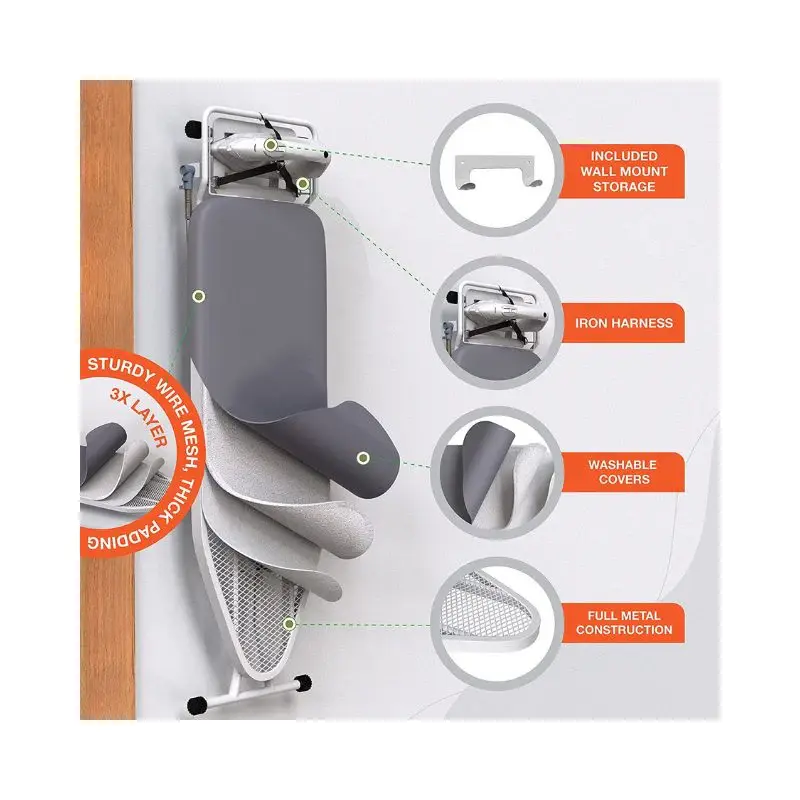 STURDY WIRE MESH, THICK PADDING
3X LAYER

INCLUDED WALL MOUNT STORAGE

IRON HARNESS

WASHABLE COVERS

FULL METAL CONSTRUCTION