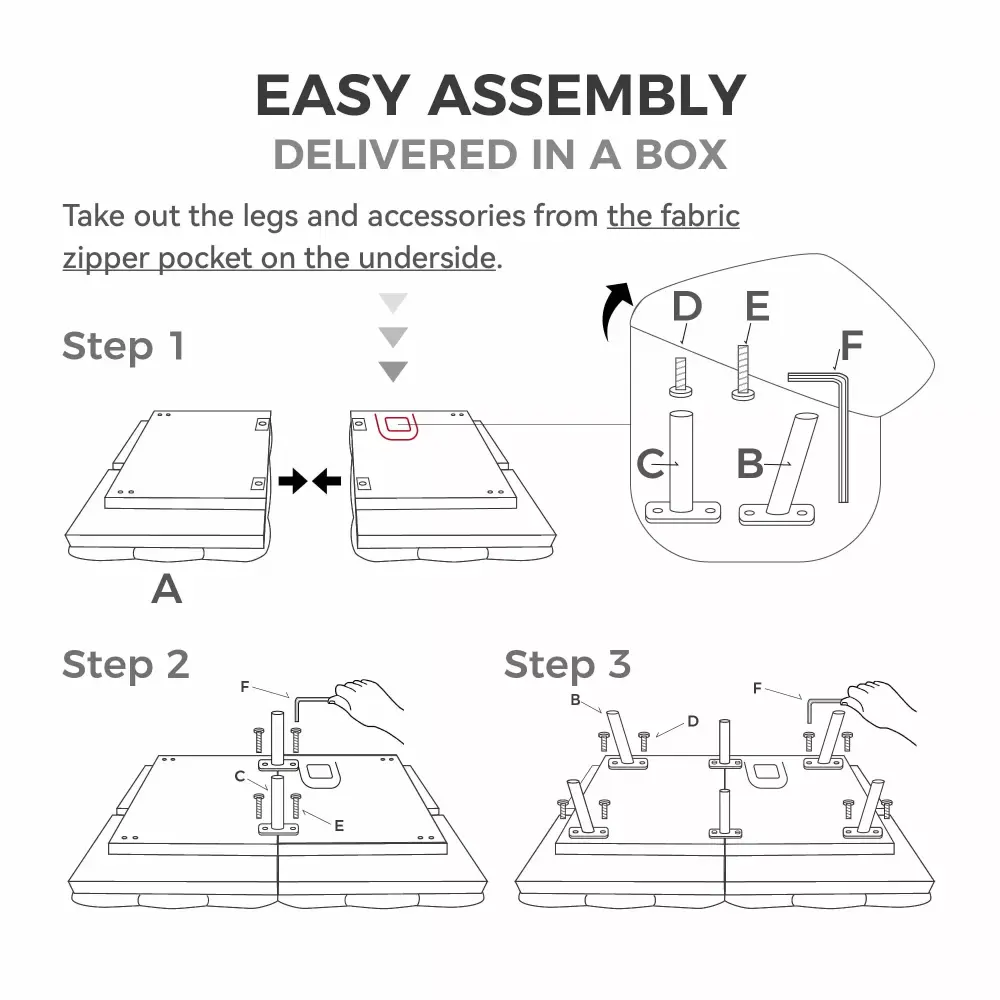 EASY ASSEMBLY
DELIVERED IN A BOX

Take out the legs and accessories from the fabric zipper pocket on the underside.

Step 1

D E F C B

A

Step 2

F C E

Step 3

B D F